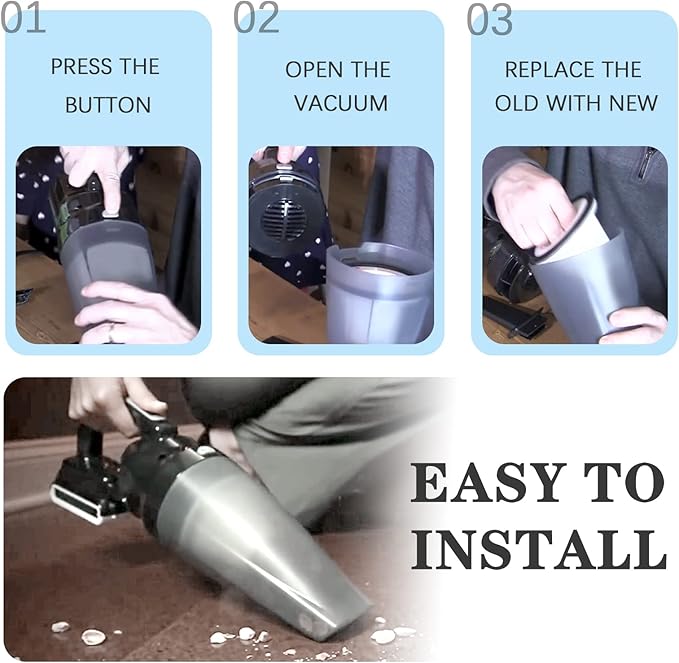 01

PRESS THE BUTTON

02

OPEN THE VACUUM

03

REPLACE THE OLD WITH NEW

EASY TO INSTALL