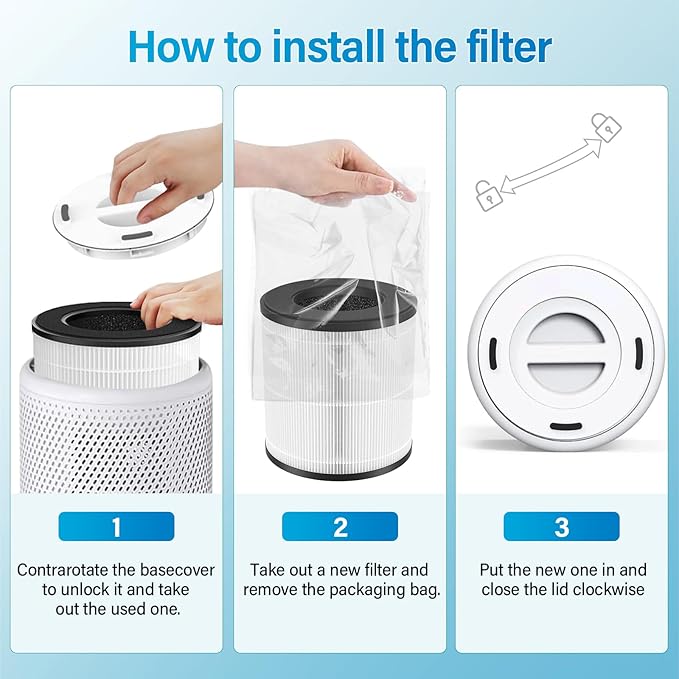 How to install the filter

1

Contrarotate the basecover to unlock it and take out the used one.

2

Take out a new filter and remove the packaging bag.

3

Put the new one in and close the lid clockwise