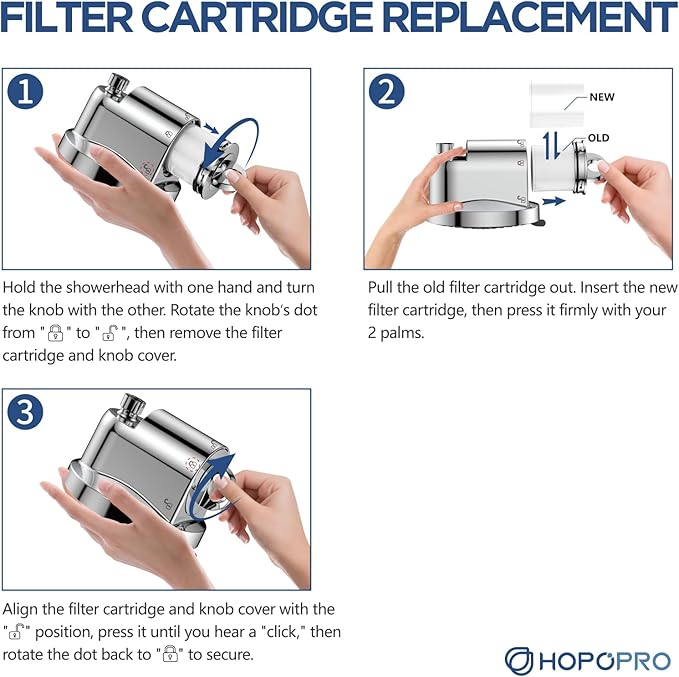 FILTER CARTRIDGE REPLACEMENT

1

Hold the showerhead with one hand and turn the knob with the other. Rotate the knob's dot from "🔒" to "🔓", then remove the filter cartridge and knob cover.

2

NEW

OLD

Pull the old filter cartridge out. Insert the new filter cartridge, then press it firmly with your 2 palms.

3

Align the filter cartridge and knob cover with the "🔓" position, press it until you hear a "click," then rotate the dot back to "🔒" to secure.

HOPOPRO