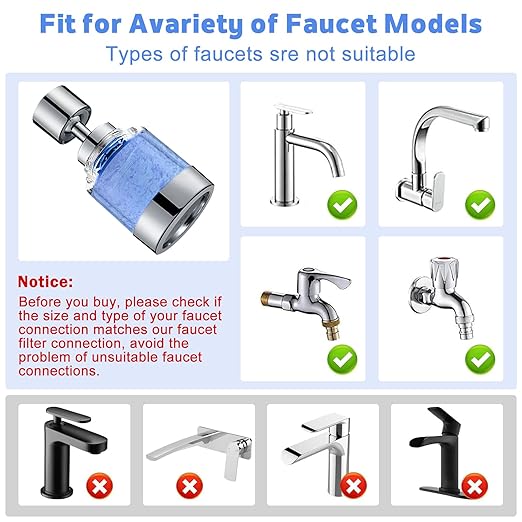 Fit for Avariety of Faucet Models
Types of faucets sre not suitable

Notice:
Before you buy, please check if the size and type of your faucet connection matches our faucet filter connection, avoid the problem of unsuitable faucet connections.