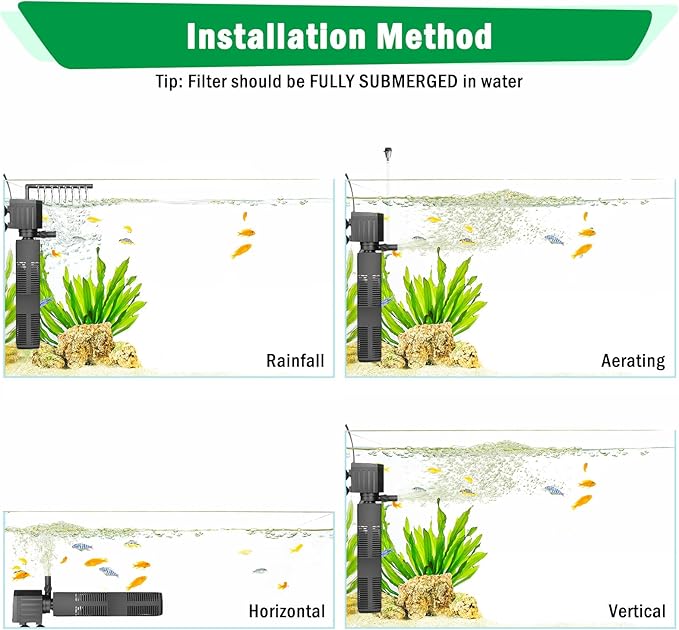 Installation Method

Tip: Filter should be FULLY SUBMERGED in water

Rainfall

Aerating

Horizontal

Vertical