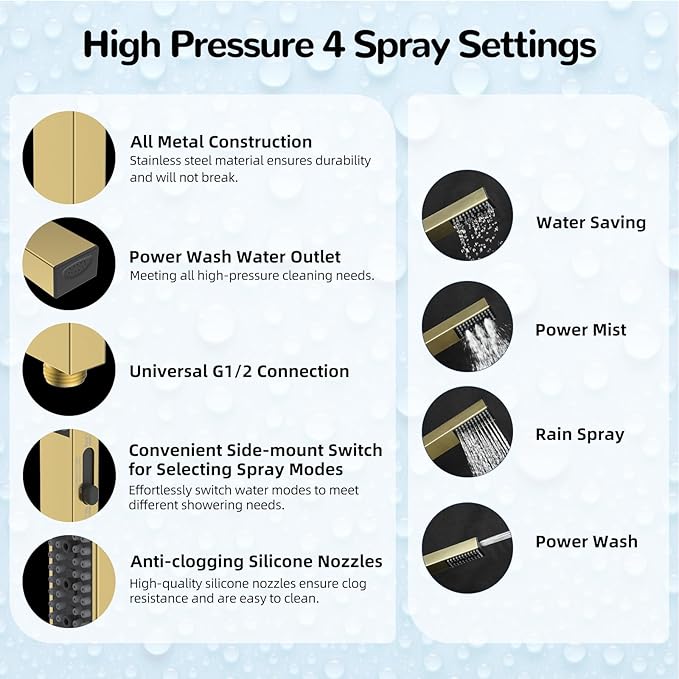 High Pressure 4 Spray Settings

All Metal Construction
Stainless steel material ensures durability and will not break.

Power Wash Water Outlet
Meeting all high-pressure cleaning needs.

Universal G1/2 Connection

Convenient Side-mount Switch for Selecting Spray Modes
Effortlessly switch water modes to meet different showering needs.

Anti-clogging Silicone Nozzles
High-quality silicone nozzles ensure clog resistance and are easy to clean.

Water Saving

Power Mist

Rain Spray

Power Wash