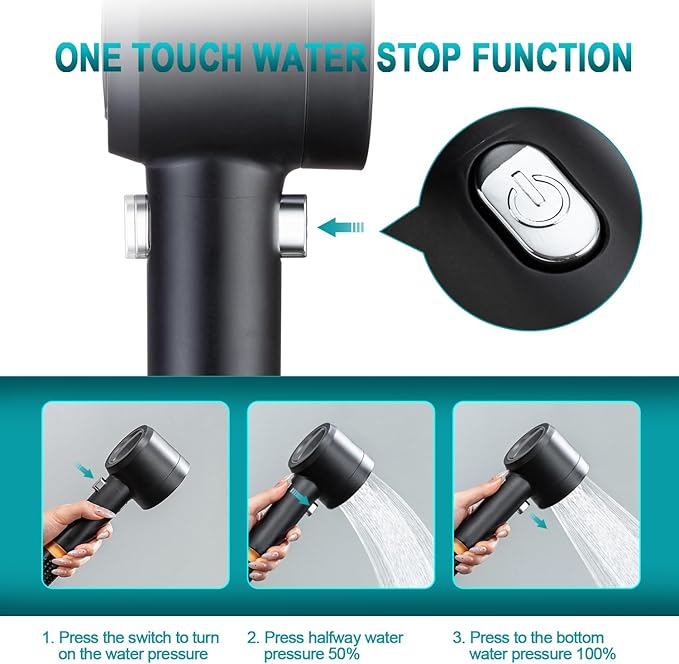 ONE TOUCH WATER STOP FUNCTION

1. Press the switch to turn on the water pressure

2. Press halfway water pressure 50%

3. Press to the bottom water pressure 100%