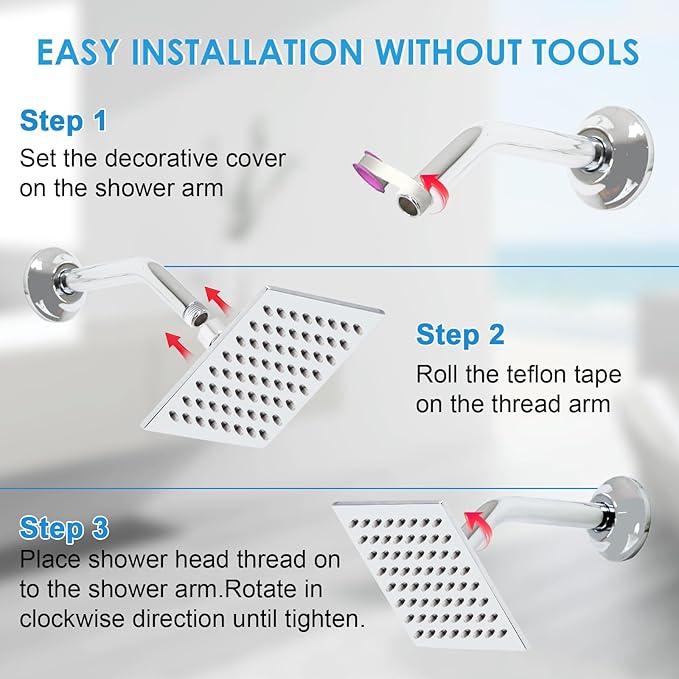 EASY INSTALLATION WITHOUT TOOLS

Step 1
Set the decorative cover on the shower arm

Step 2
Roll the teflon tape on the thread arm

Step 3
Place shower head thread on to the shower arm.Rotate in clockwise direction until tighten.