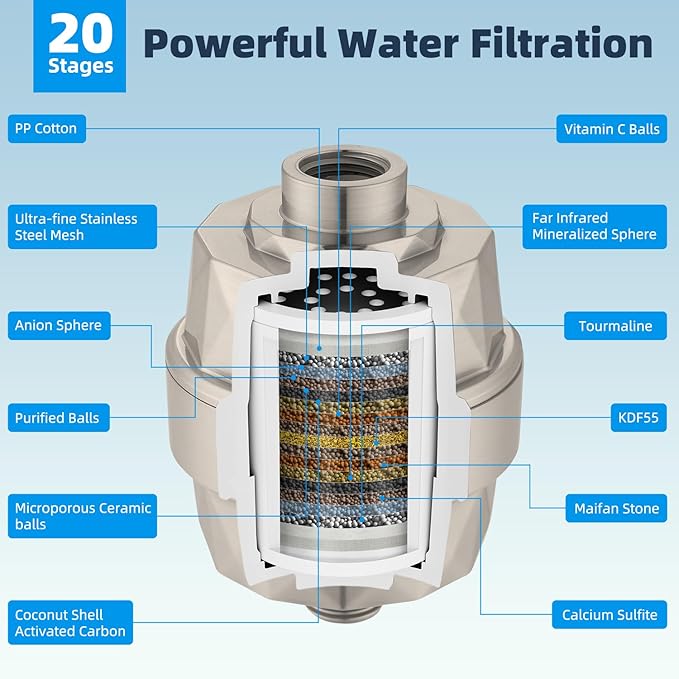 20
Stages

Powerful Water Filtration

PP Cotton

Ultra-fine Stainless Steel Mesh

Anion Sphere

Purified Balls

Microporous Ceramic balls

Coconut Shell Activated Carbon

Vitamin C Balls

Far Infrared Mineralized Sphere

Tourmaline

KDF55

Maifan Stone

Calcium Sulfite