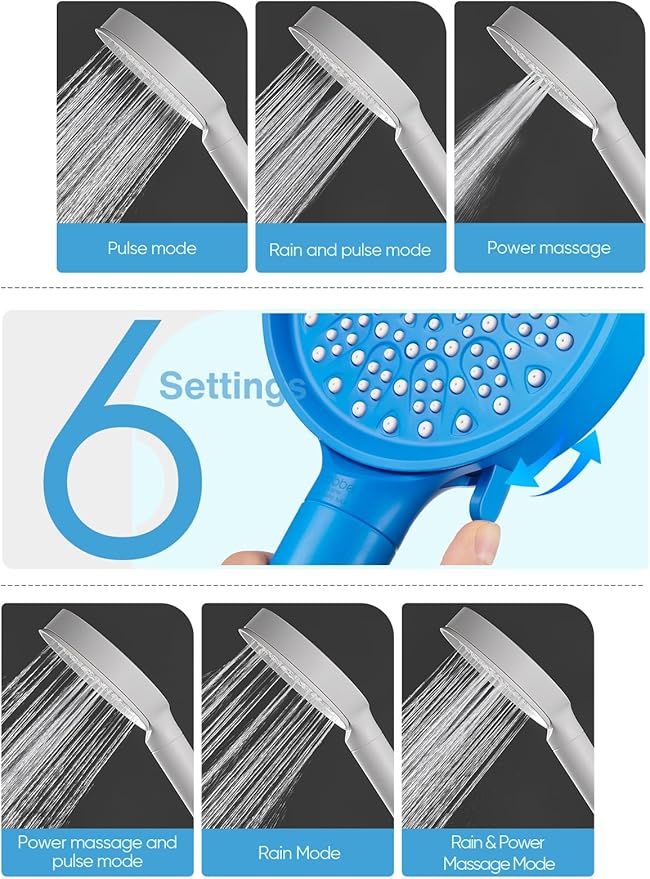 Pulse mode

Rain and pulse mode

Power massage

6

Settings

Power massage and pulse mode

Rain Mode

Rain & Power Massage Mode