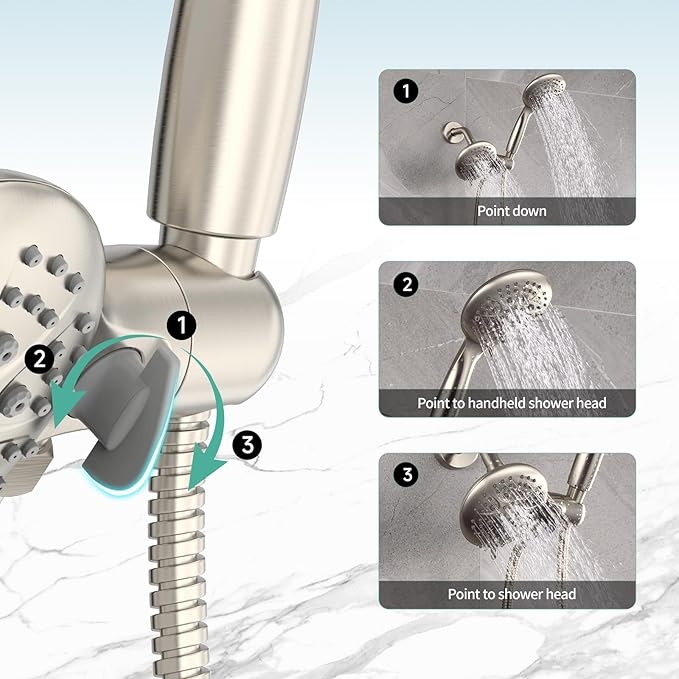 1
2
3

1
Point down

2
Point to handheld shower head

3
Point to shower head