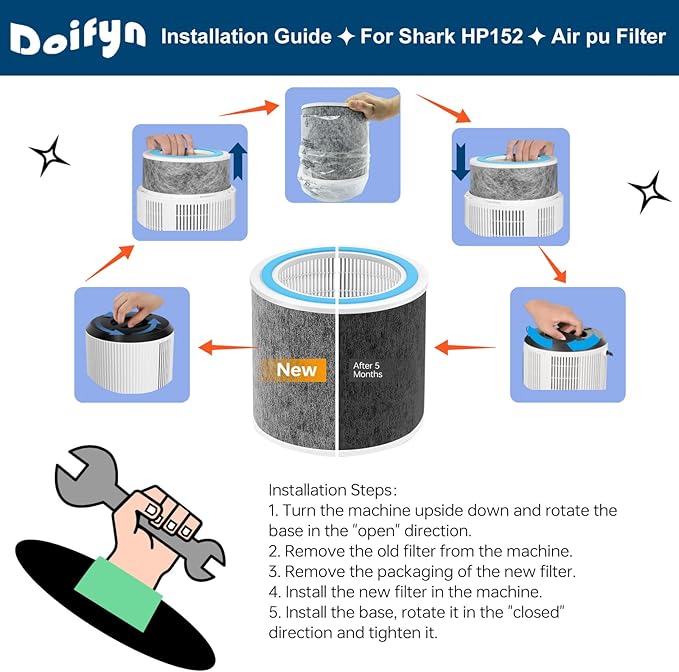 Doifyn Installation Guide ✦ For Shark HP152 ✦ Air pu Filter

New

After 5 Months

Installation Steps:
1. Turn the machine upside down and rotate the base in the "open" direction.
2. Remove the old filter from the machine.
3. Remove the packaging of the new filter.
4. Install the new filter in the machine.
5. Install the base, rotate it in the "closed" direction and tighten it.