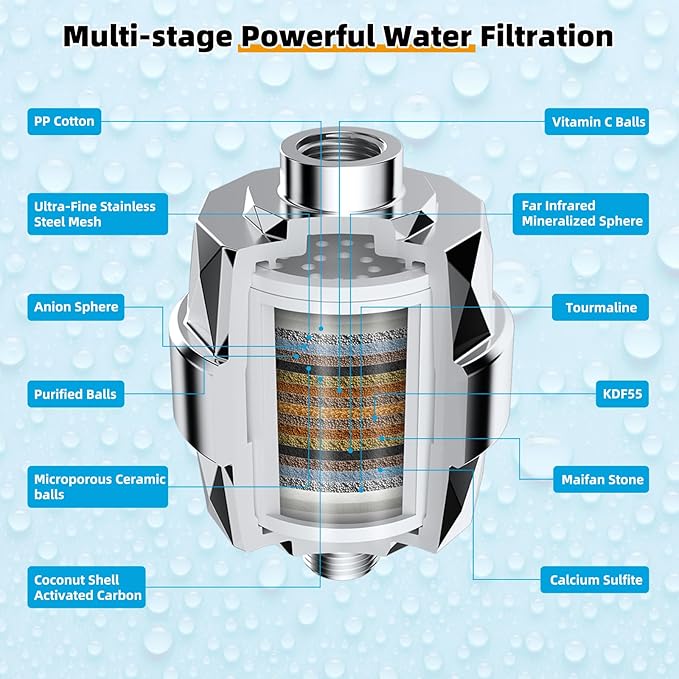 Multi-stage Powerful Water Filtration

PP Cotton

Ultra-Fine Stainless Steel Mesh

Anion Sphere

Purified Balls

Microporous Ceramic balls

Coconut Shell Activated Carbon

Vitamin C Balls

Far Infrared Mineralized Sphere

Tourmaline

KDF55

Maifan Stone

Calcium Sulfite