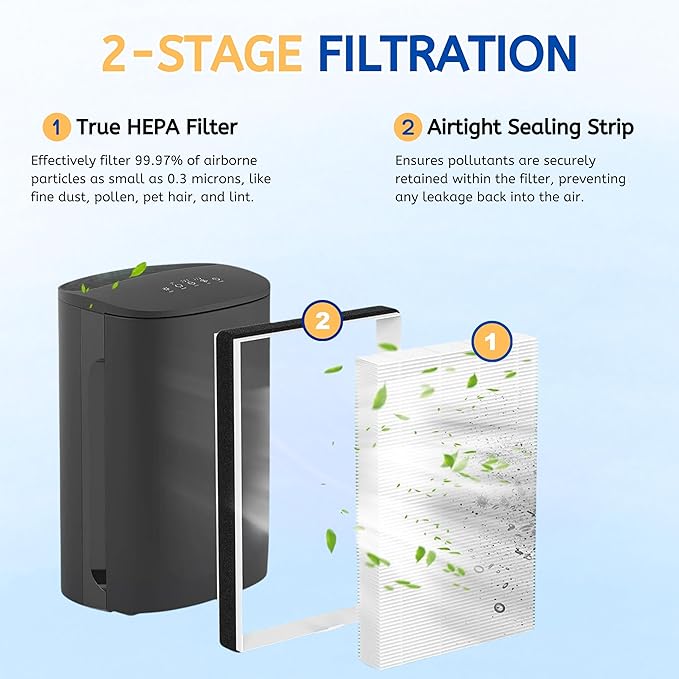 2-STAGE FILTRATION

1 True HEPA Filter

Effectively filter 99.97% of airborne particles as small as 0.3 microns, like fine dust, pollen, pet hair, and lint.

2 Airtight Sealing Strip

Ensures pollutants are securely retained within the filter, preventing any leakage back into the air.

2

1