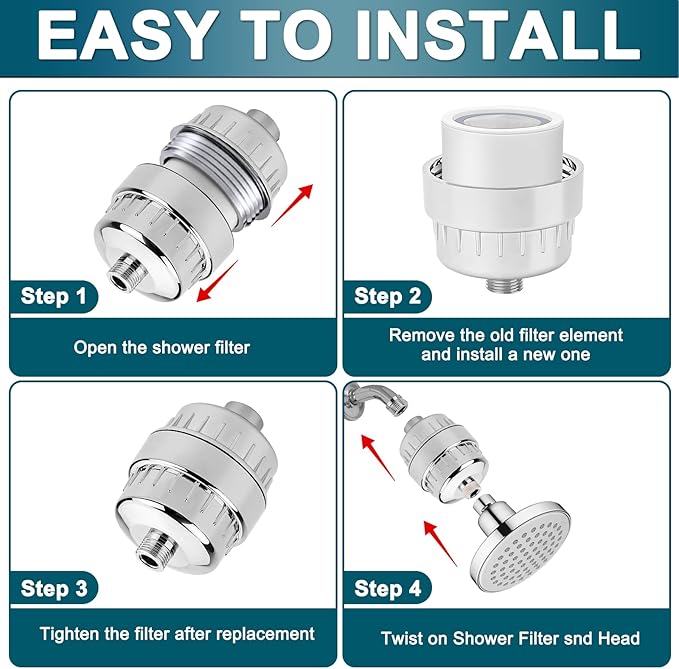 EASY TO INSTALL

Step 1

Open the shower filter

Step 2

Remove the old filter element and install a new one

Step 3

Tighten the filter after replacement

Step 4

Twist on Shower Filter snd Head