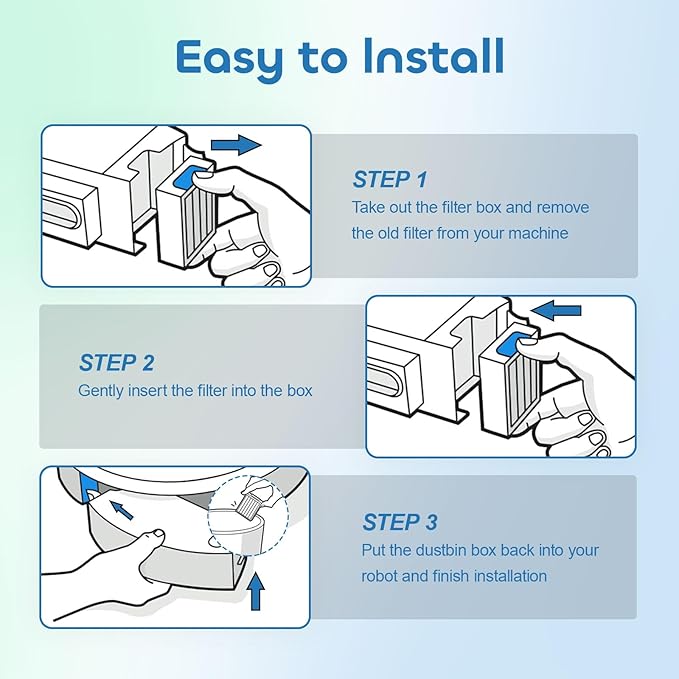 Easy to Install

STEP 1
Take out the filter box and remove the old filter from your machine

STEP 2
Gently insert the filter into the box

STEP 3
Put the dustbin box back into your robot and finish installation