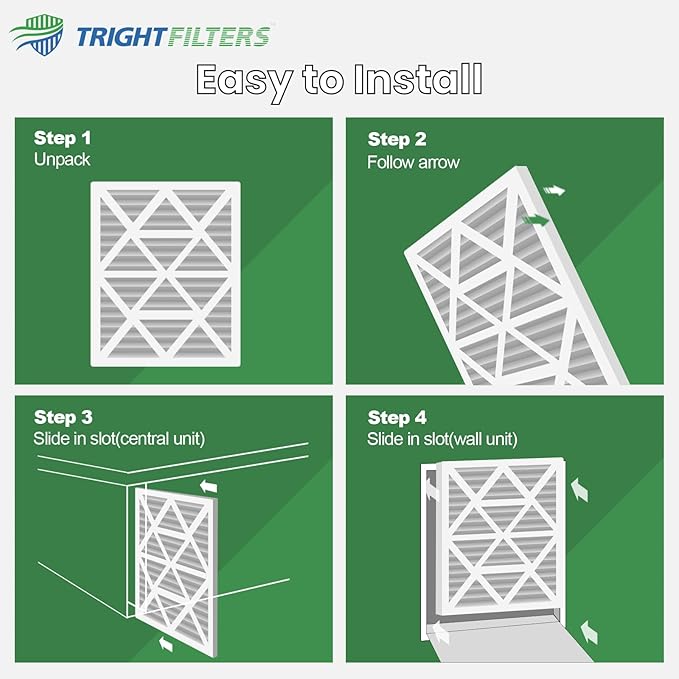 TRIGHTFILTERS

Easy to Install

Step 1
Unpack

Step 2
Follow arrow

Step 3
Slide in slot(central unit)

Step 4
Slide in slot(wall unit)