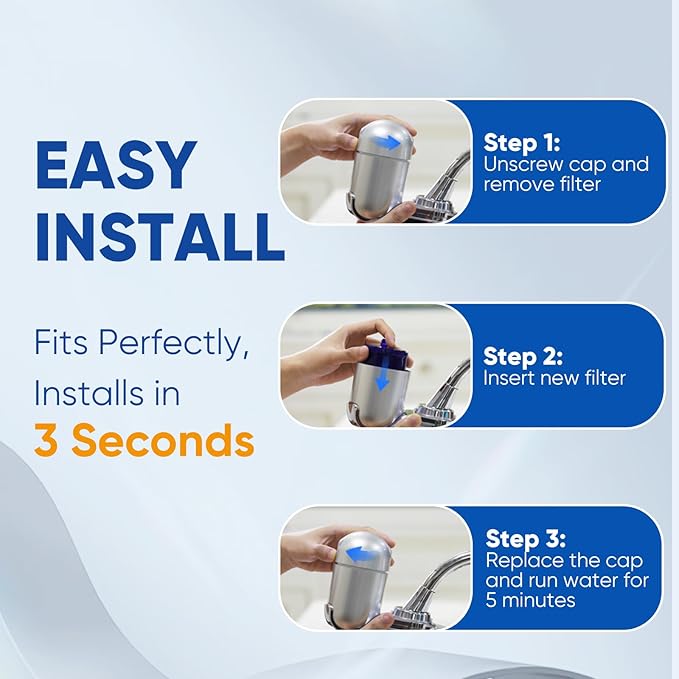 EASY INSTALL

Fits Perfectly, Installs in 3 Seconds

Step 1:
Unscrew cap and remove filter

Step 2:
Insert new filter

Step 3:
Replace the cap and run water for 5 minutes