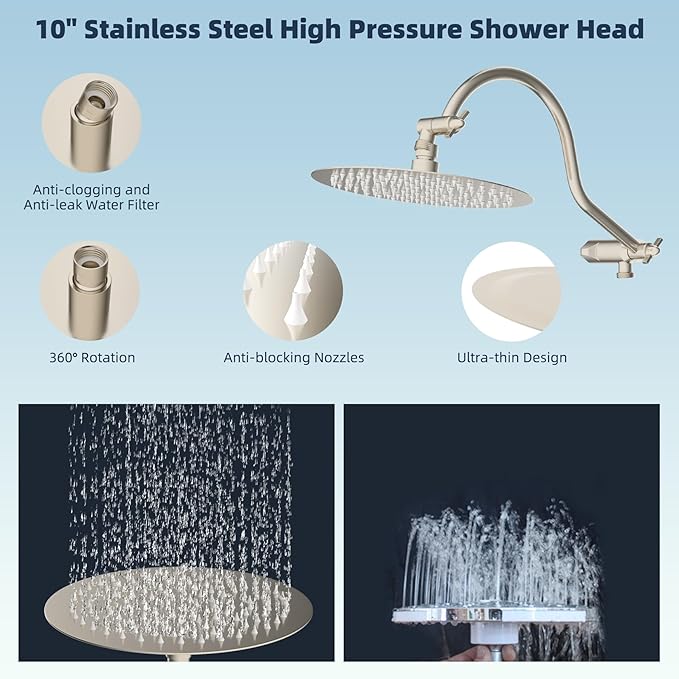 10" Stainless Steel High Pressure Shower Head

Anti-clogging and Anti-leak Water Filter

360° Rotation

Anti-blocking Nozzles

Ultra-thin Design