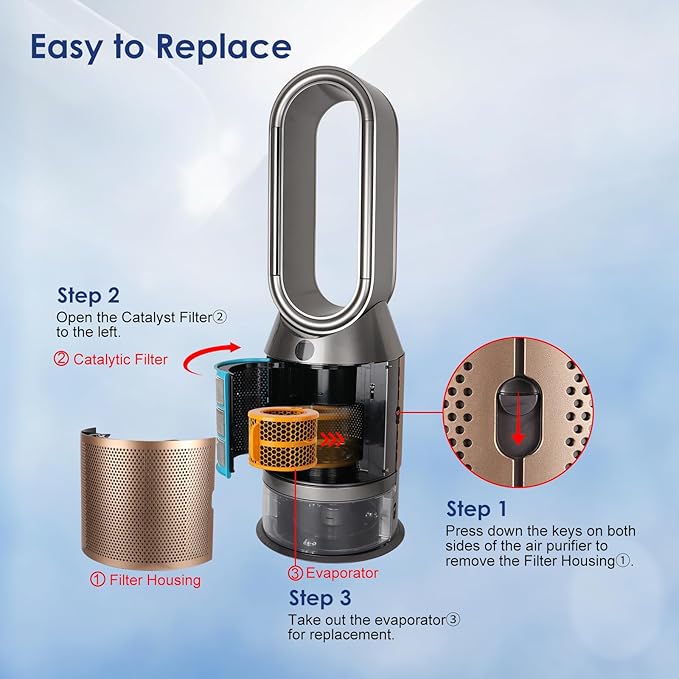 Easy to Replace

Step 2
Open the Catalyst Filter② to the left.

② Catalytic Filter

① Filter Housing

③ Evaporator

Step 1
Press down the keys on both sides of the air purifier to remove the Filter Housing①.

Step 3
Take out the evaporator③ for replacement.