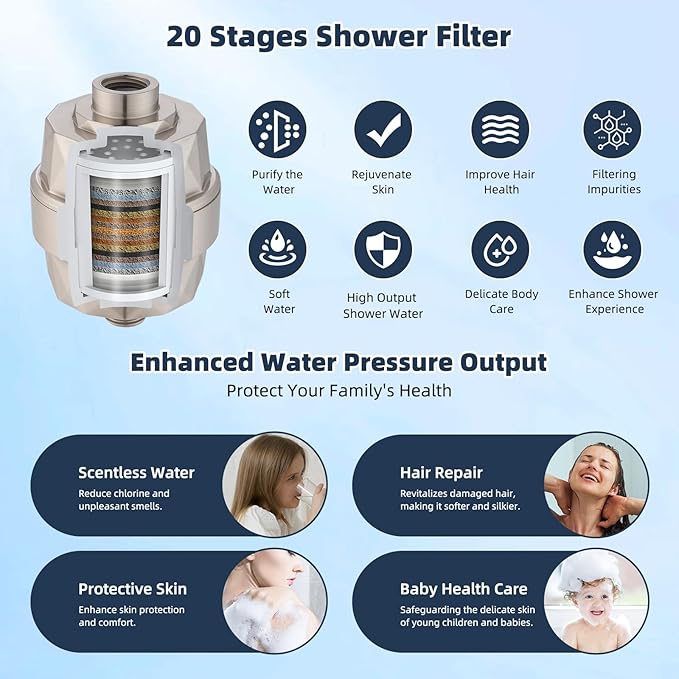 20 Stages Shower Filter

Purify the Water

Rejuvenate Skin

Improve Hair Health

Filtering Impurities

Soft Water

High Output Shower Water

Delicate Body Care

Enhance Shower Experience

Enhanced Water Pressure Output

Protect Your Family's Health

Scentless Water

Reduce chlorine and unpleasant smells.

Hair Repair

Revitalizes damaged hair, making it softer and silkier.

Protective Skin

Enhance skin protection and comfort.

Baby Health Care

Safeguarding the delicate skin of young children and babies.