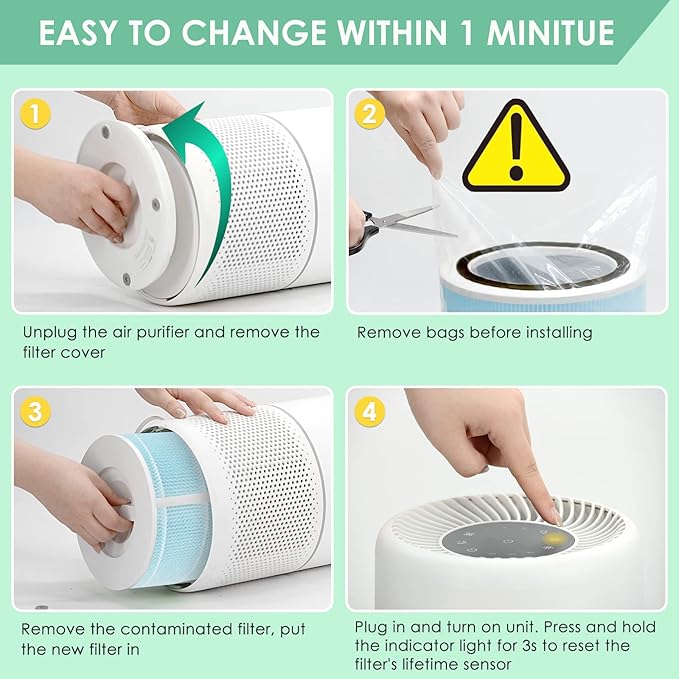 EASY TO CHANGE WITHIN 1 MINITUE

1

Unplug the air purifier and remove the filter cover

2

Remove bags before installing

3

Remove the contaminated filter, put the new filter in

4

Plug in and turn on unit. Press and hold the indicator light for 3s to reset the filter's lifetime sensor