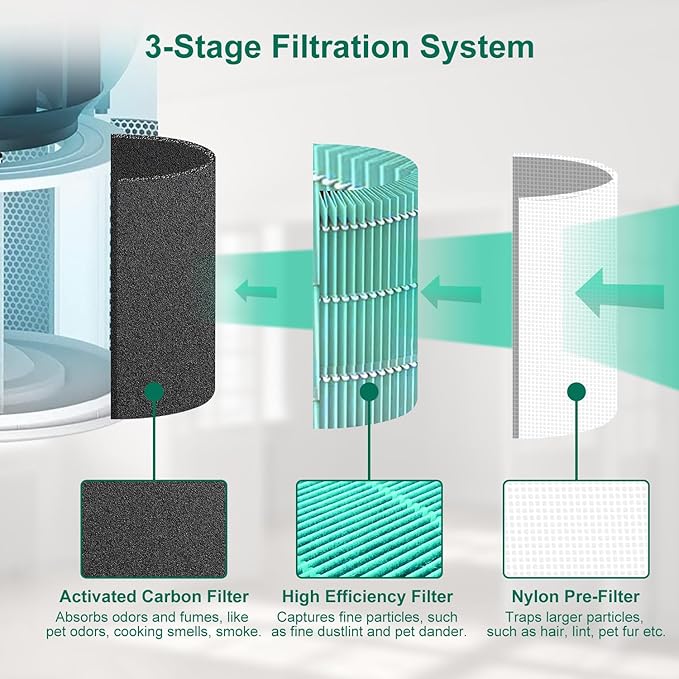 3-Stage Filtration System

Activated Carbon Filter
Absorbs odors and fumes, like pet odors, cooking smells, smoke.

High Efficiency Filter
Captures fine particles, such as fine dustlint and pet dander.

Nylon Pre-Filter
Traps larger particles, such as hair, lint, pet fur etc.