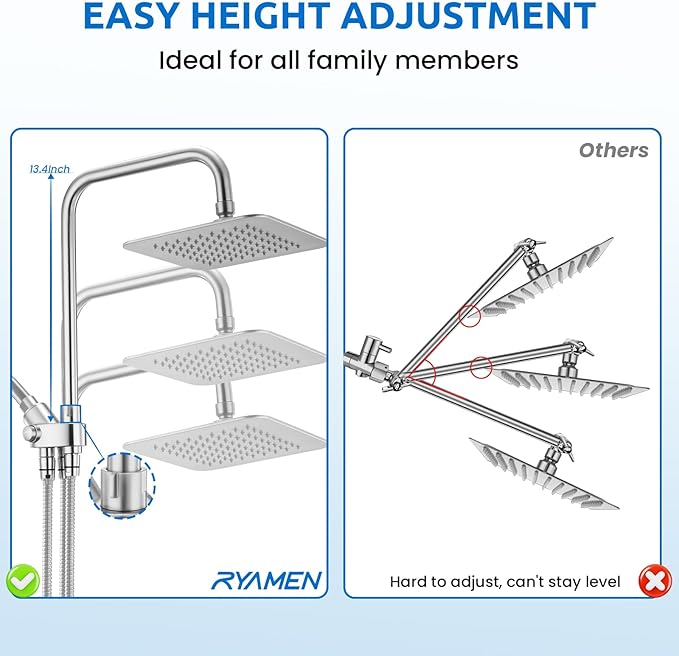 EASY HEIGHT ADJUSTMENT

Ideal for all family members

13.4Inch

RYAMEN

Others

Hard to adjust, can't stay level