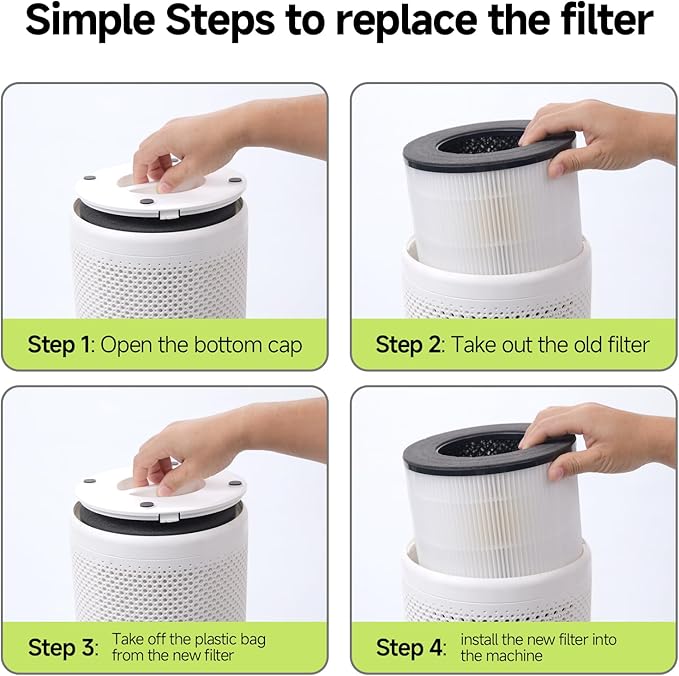 Simple Steps to replace the filter

Step 1: Open the bottom cap

Step 2: Take out the old filter

Step 3: Take off the plastic bag from the new filter

Step 4: install the new filter into the machine