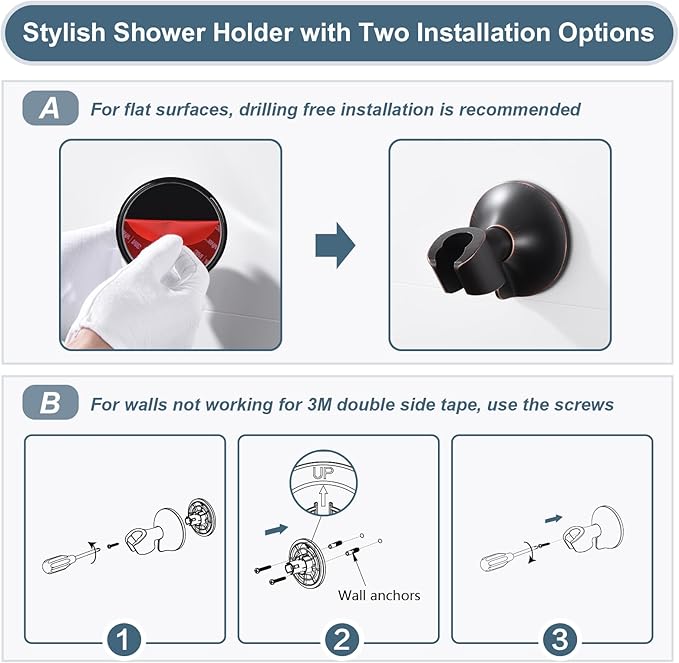 Stylish Shower Holder with Two Installation Options

A For flat surfaces, drilling free installation is recommended

B For walls not working for 3M double side tape, use the screws

UP

Wall anchors

1

2

3