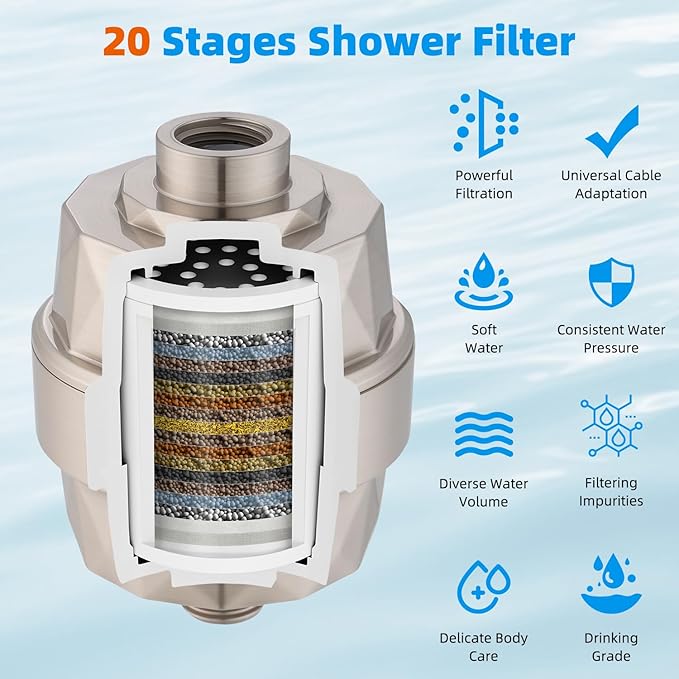 20 Stages Shower Filter

Powerful Filtration

Universal Cable Adaptation

Soft Water

Consistent Water Pressure

Diverse Water Volume

Filtering Impurities

Delicate Body Care

Drinking Grade