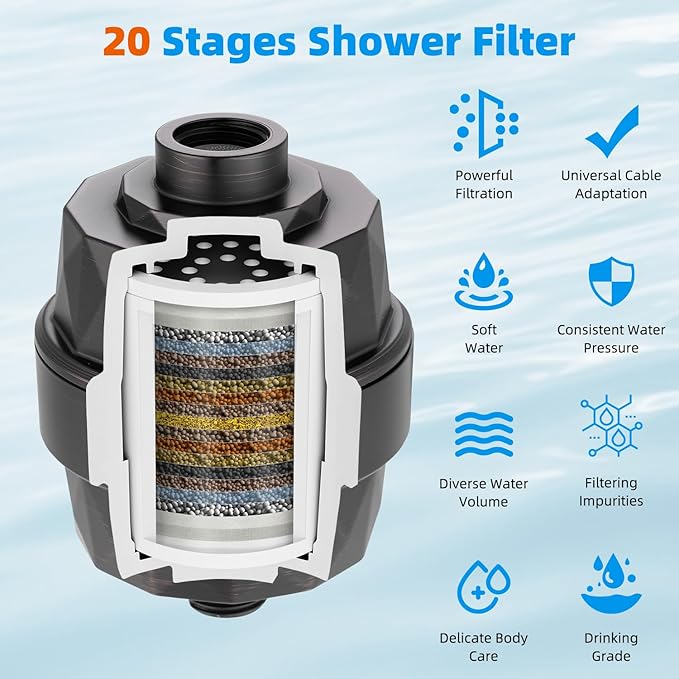 20 Stages Shower Filter

Powerful Filtration

Universal Cable Adaptation

Soft Water

Consistent Water Pressure

Diverse Water Volume

Filtering Impurities

Delicate Body Care

Drinking Grade