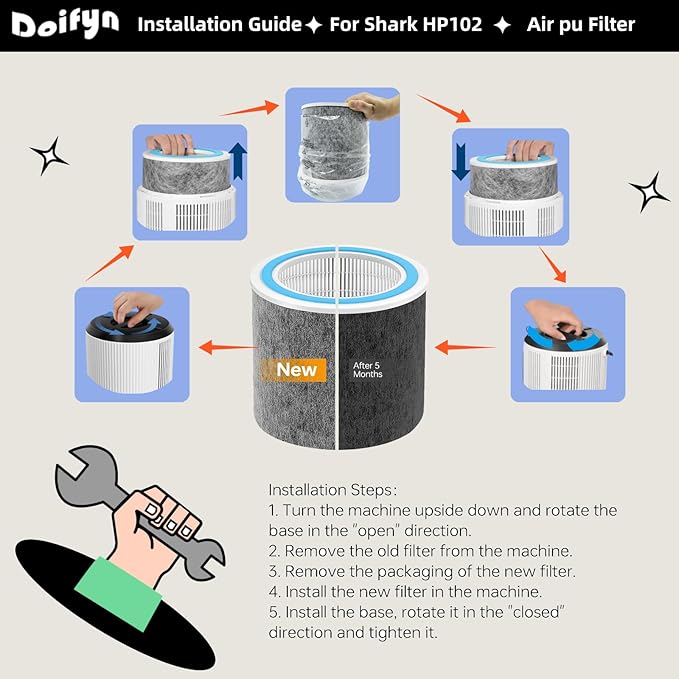 Doifyn Installation Guide ✦ For Shark HP102 ✦ Air pu Filter

New

After 5 Months

Installation Steps:
1. Turn the machine upside down and rotate the base in the "open" direction.
2. Remove the old filter from the machine.
3. Remove the packaging of the new filter.
4. Install the new filter in the machine.
5. Install the base, rotate it in the "closed" direction and tighten it.