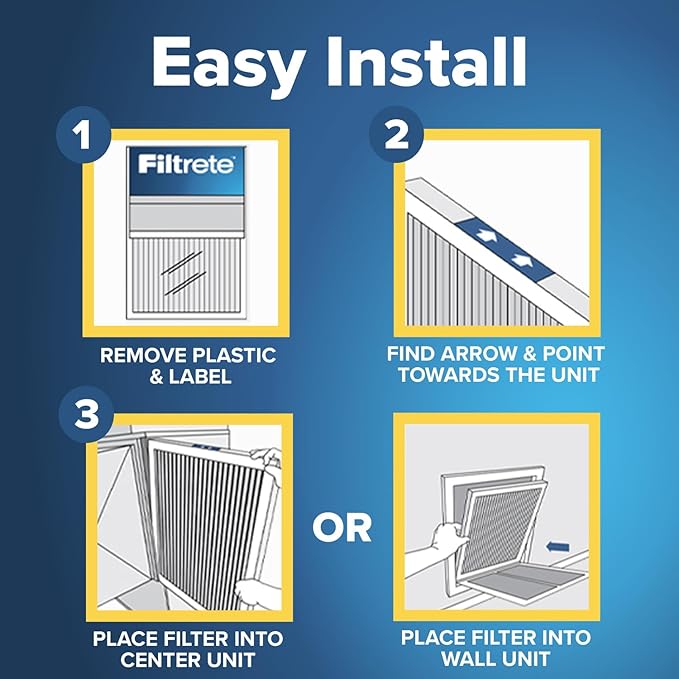 Easy Install

1

Filtrete

REMOVE PLASTIC & LABEL

2

FIND ARROW & POINT TOWARDS THE UNIT

3

PLACE FILTER INTO CENTER UNIT

OR

PLACE FILTER INTO WALL UNIT