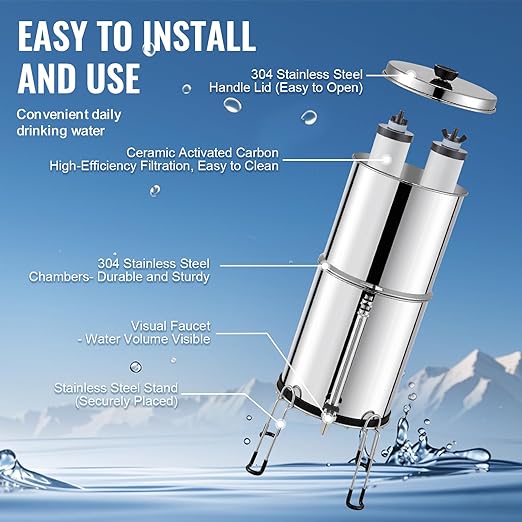 EASY TO INSTALL AND USE

Convenient daily drinking water

304 Stainless Steel Handle Lid (Easy to Open)

Ceramic Activated Carbon High-Efficiency Filtration, Easy to Clean

304 Stainless Steel Chambers- Durable and Sturdy

Visual Faucet - Water Volume Visible

Stainless Steel Stand (Securely Placed)