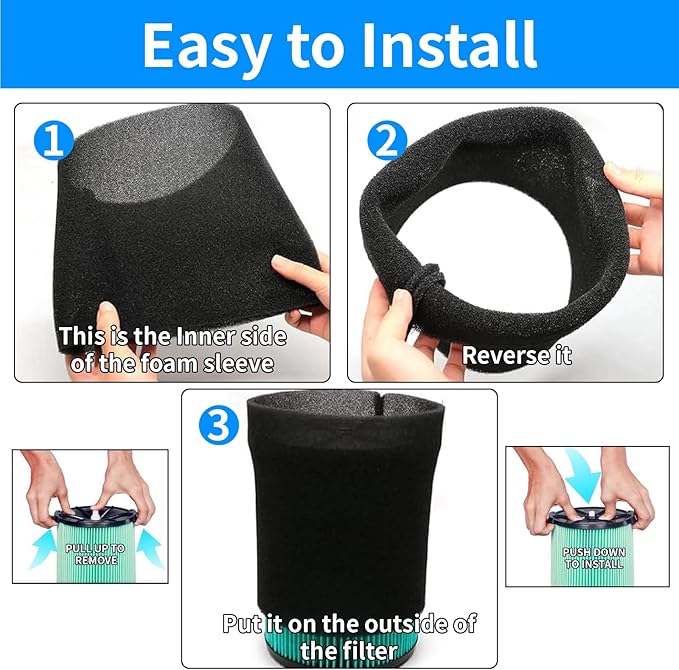 Easy to Install

1

This is the Inner side of the foam sleeve

2

Reverse it

3

PULL UP TO REMOVE

Put it on the outside of the filter

PUSH DOWN TO INSTALL