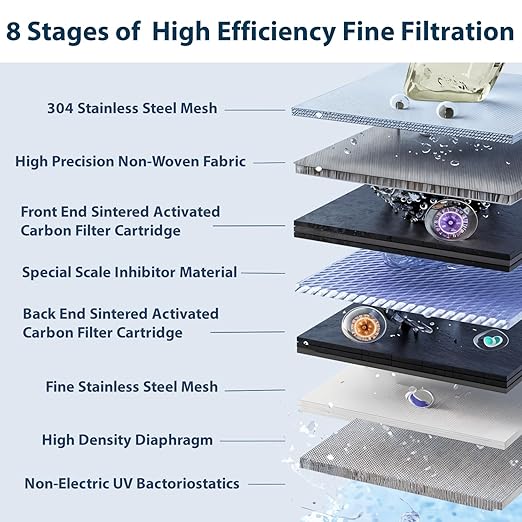 8 Stages of High Efficiency Fine Filtration

304 Stainless Steel Mesh

High Precision Non-Woven Fabric

Front End Sintered Activated Carbon Filter Cartridge

Special Scale Inhibitor Material

Back End Sintered Activated Carbon Filter Cartridge

Fine Stainless Steel Mesh

High Density Diaphragm

Non-Electric UV Bactoriostatics