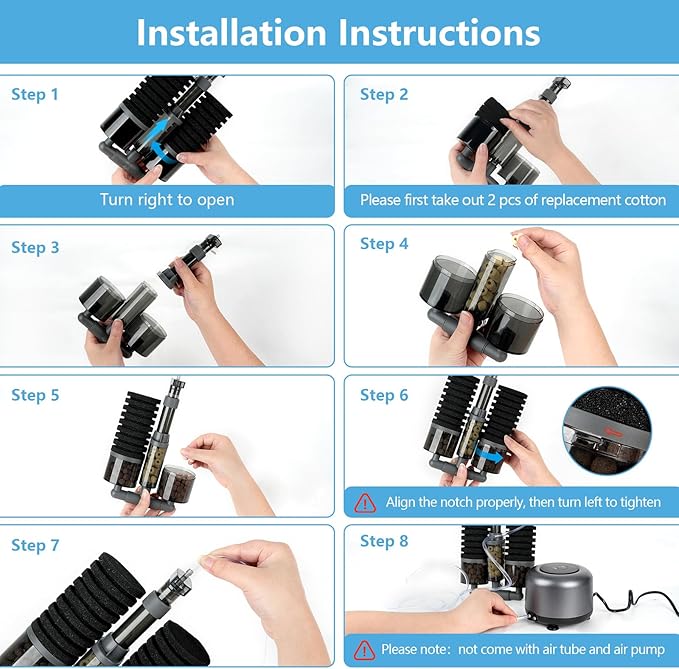 Installation Instructions

Step 1

Turn right to open

Step 2

Please first take out 2 pcs of replacement cotton

Step 3

Step 4

Step 5

Step 6

Align the notch properly, then turn left to tighten

Step 7

Step 8

Please note: not come with air tube and air pump