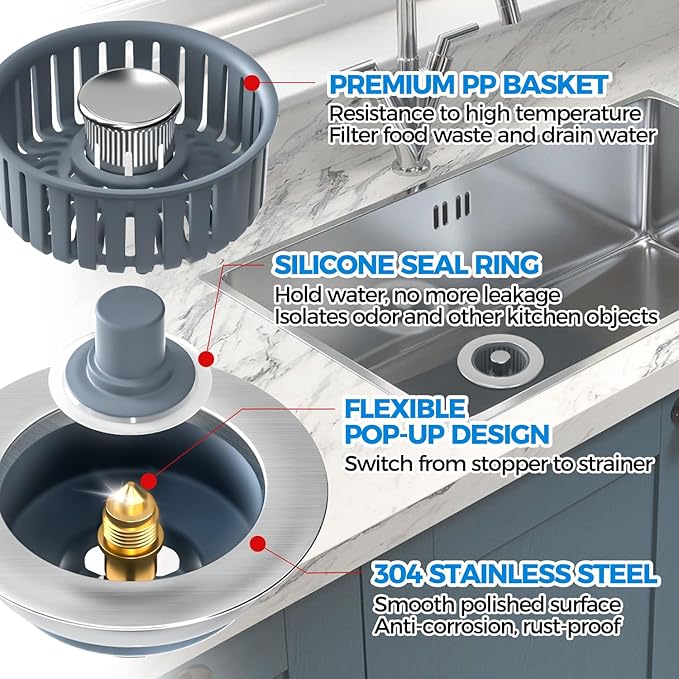 PREMIUM PP BASKET
Resistance to high temperature
Filter food waste and drain water

SILICONE SEAL RING
Hold water, no more leakage
Isolates odor and other kitchen objects

FLEXIBLE
POP-UP DESIGN
Switch from stopper to strainer

304 STAINLESS STEEL
Smooth polished surface
Anti-corrosion, rust-proof