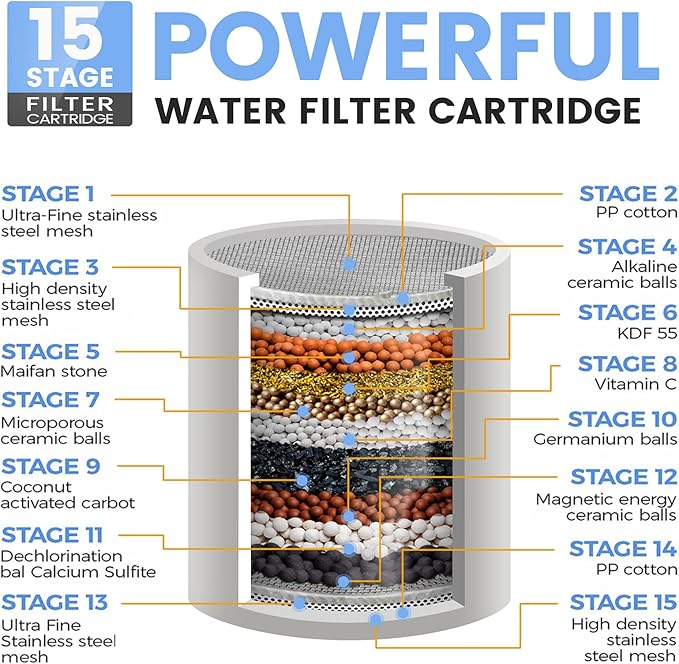 15 STAGE FILTER CARTRIDGE

POWERFUL WATER FILTER CARTRIDGE

STAGE 1
Ultra-Fine stainless steel mesh

STAGE 3
High density stainless steel mesh

STAGE 5
Maifan stone

STAGE 7
Microporous ceramic balls

STAGE 9
Coconut activated carbot

STAGE 11
Dechlorination bal Calcium Sulfite

STAGE 13
Ultra Fine Stainless steel mesh

STAGE 2
PP cotton

STAGE 4
Alkaline ceramic balls

STAGE 6
KDF 55

STAGE 8
Vitamin C

STAGE 10
Germanium balls

STAGE 12
Magnetic energy ceramic balls

STAGE 14
PP cotton

STAGE 15
High density stainless steel mesh