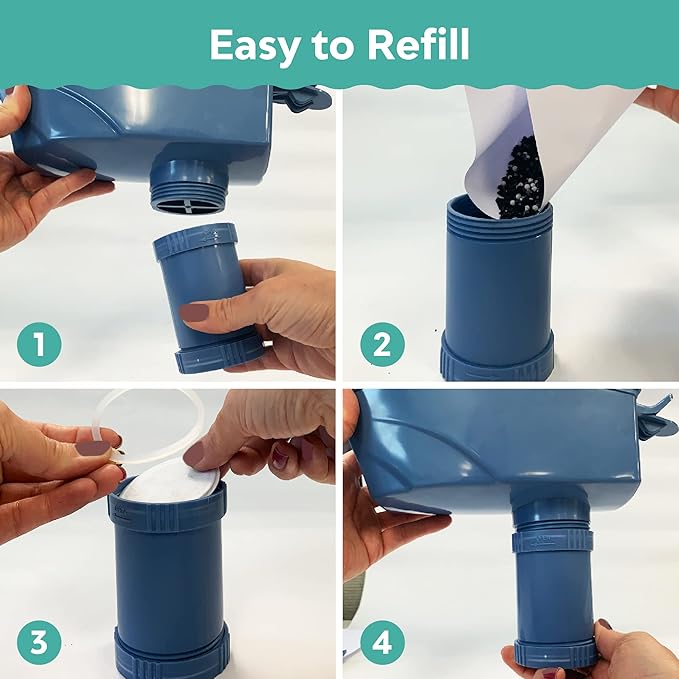 Easy to Refill

1

2

3

4