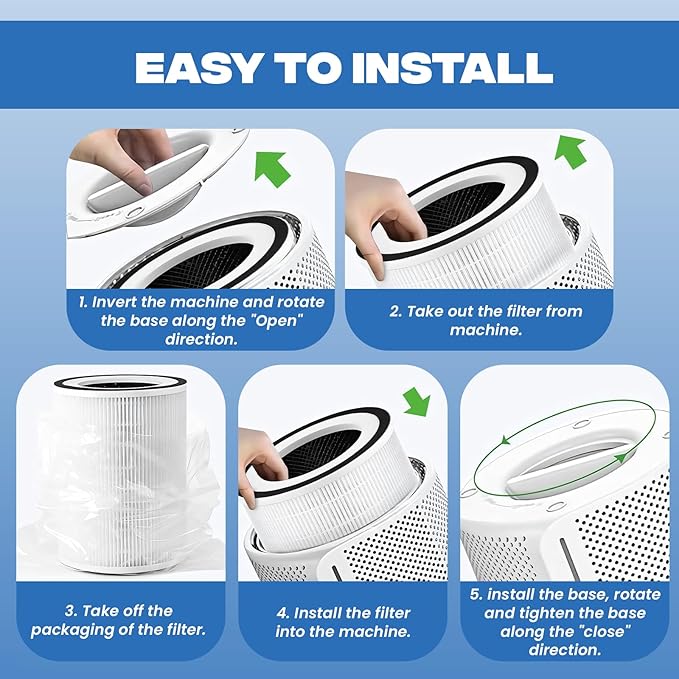 EASY TO INSTALL

1. Invert the machine and rotate the base along the "Open" direction.

2. Take out the filter from machine.

3. Take off the packaging of the filter.

4. Install the filter into the machine.

5. install the base, rotate and tighten the base along the "close" direction.