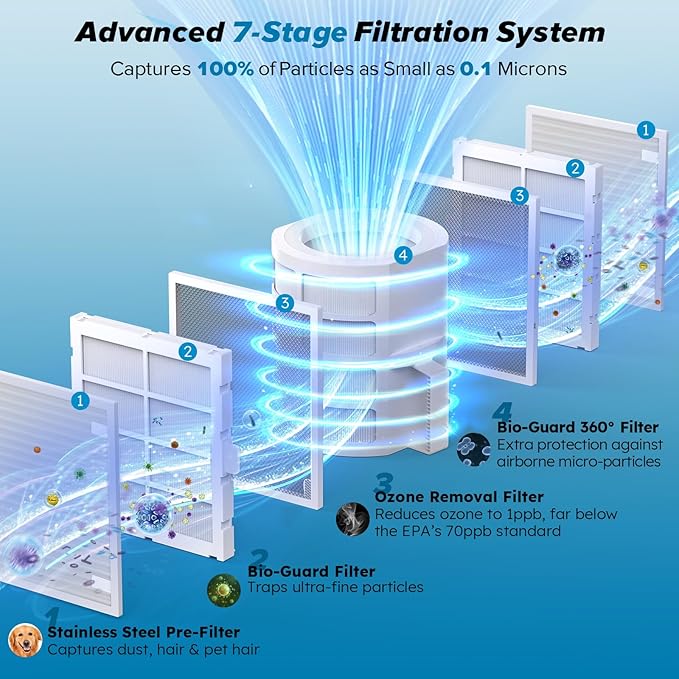 Advanced 7-Stage Filtration System
Captures 100% of Particles as Small as 0.1 Microns

1
2
3
4
3
2
1

4
Bio-Guard 360° Filter
Extra protection against airborne micro-particles

3
Ozone Removal Filter
Reduces ozone to 1ppb, far below the EPA's 70ppb standard

2
Bio-Guard Filter
Traps ultra-fine particles

1
Stainless Steel Pre-Filter
Captures dust, hair & pet hair