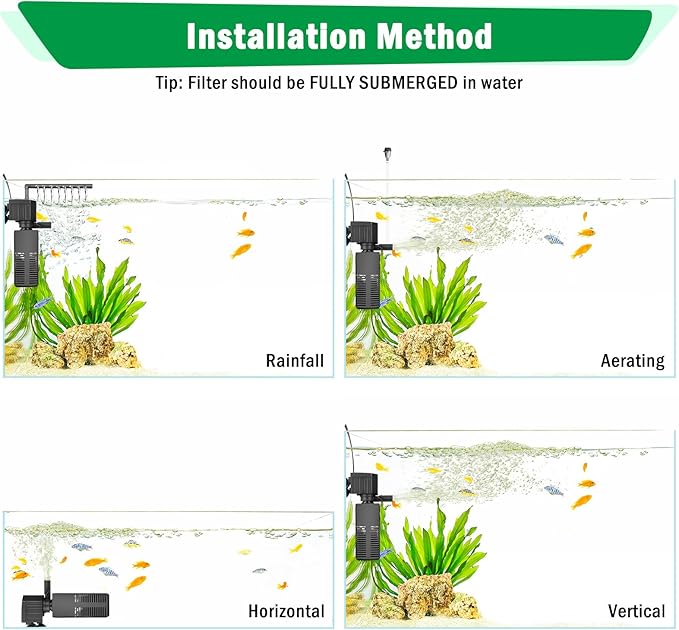 Installation Method

Tip: Filter should be FULLY SUBMERGED in water

Rainfall

Aerating

Horizontal

Vertical