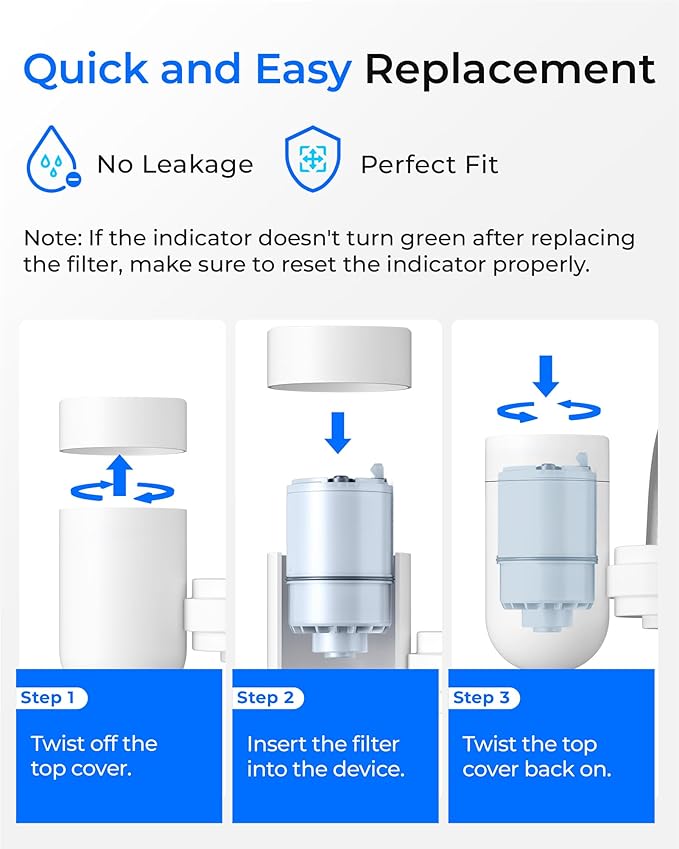 Quick and Easy Replacement

No Leakage

Perfect Fit

Note: If the indicator doesn't turn green after replacing the filter, make sure to reset the indicator properly.

Step 1

Twist off the top cover.

Step 2

Insert the filter into the device.

Step 3

Twist the top cover back on.