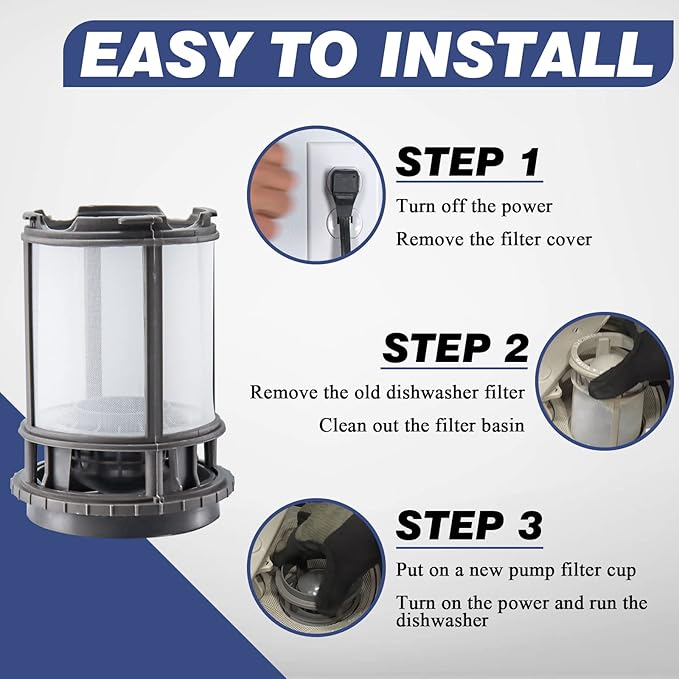 EASY TO INSTALL

STEP 1

Turn off the power

Remove the filter cover

STEP 2

Remove the old dishwasher filter

Clean out the filter basin

STEP 3

Put on a new pump filter cup

Turn on the power and run the dishwasher