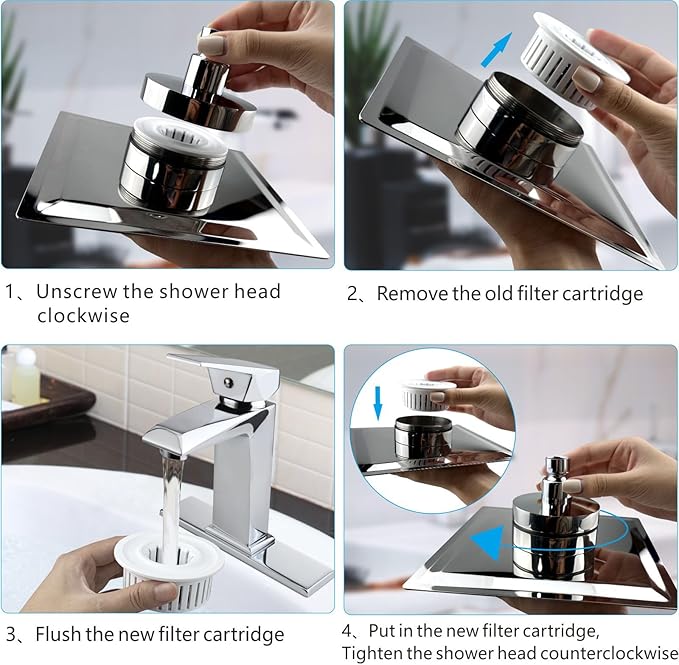 1、Unscrew the shower head clockwise

2、Remove the old filter cartridge

3、Flush the new filter cartridge

4、Put in the new filter cartridge, Tighten the shower head counterclockwise