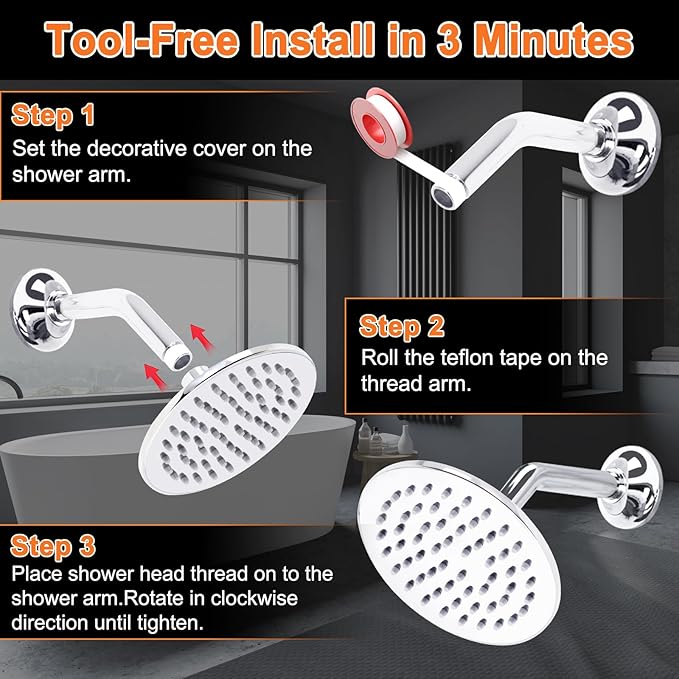 Tool-Free Install in 3 Minutes

Step 1
Set the decorative cover on the shower arm.

Step 2
Roll the teflon tape on the thread arm.

Step 3
Place shower head thread on to the shower arm.Rotate in clockwise direction until tighten.