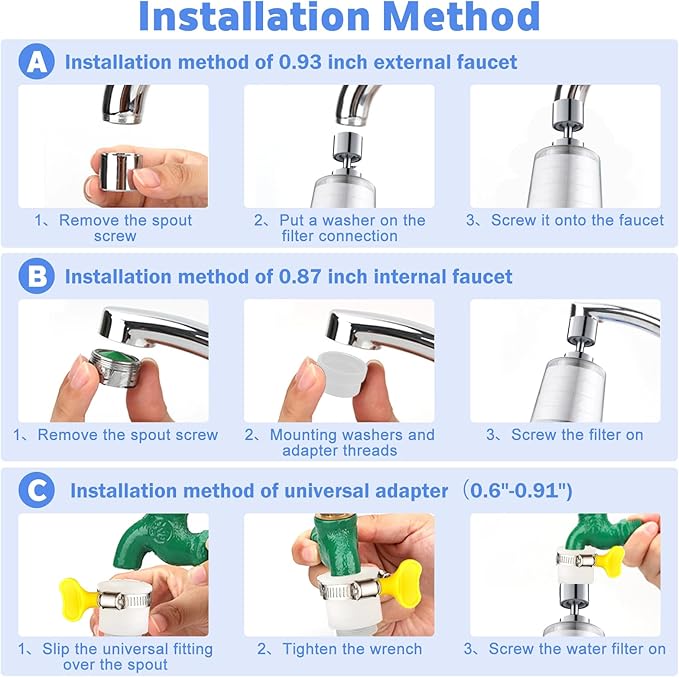 Installation Method

A Installation method of 0.93 inch external faucet

1、Remove the spout screw

2、Put a washer on the filter connection

3、Screw it onto the faucet

B Installation method of 0.87 inch internal faucet

1、Remove the spout screw

2、Mounting washers and adapter threads

3、Screw the filter on

C Installation method of universal adapter （0.6"-0.91")

1、Slip the universal fitting over the spout

2、Tighten the wrench

3、Screw the water filter on