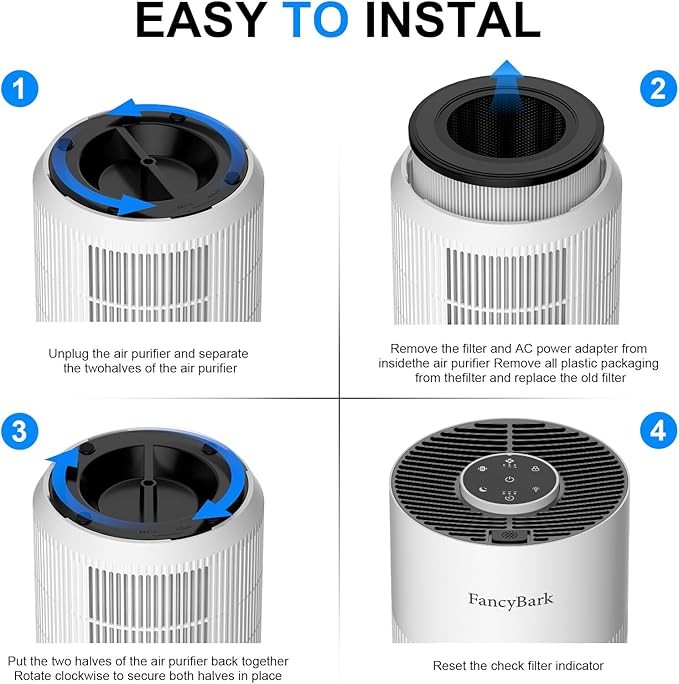 EASY TO INSTAL

1

Unplug the air purifier and separate the twohalves of the air purifier

2

Remove the filter and AC power adapter from insidethe air purifier Remove all plastic packaging from thefilter and replace the old filter

3

Put the two halves of the air purifier back together Rotate clockwise to secure both halves in place

4

FancyBark

Reset the check filter indicator