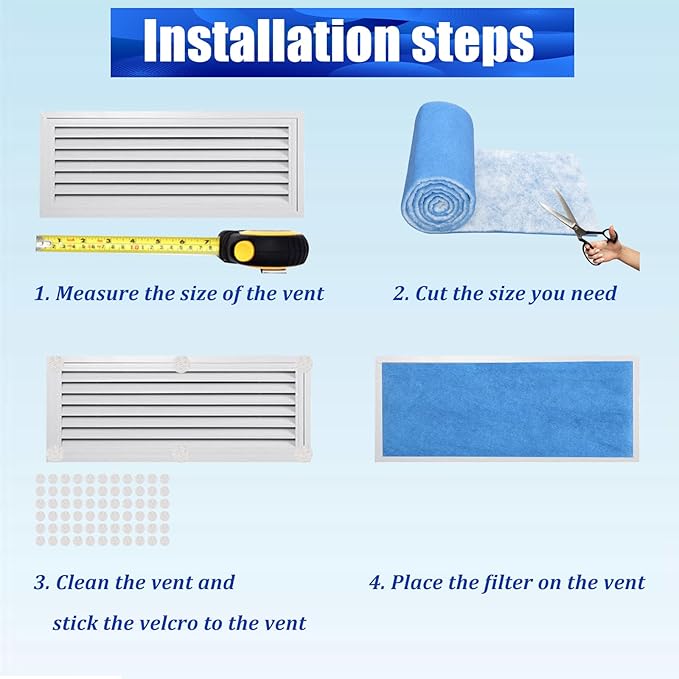 Installation steps

1. Measure the size of the vent

2. Cut the size you need

3. Clean the vent and stick the velcro to the vent

4. Place the filter on the vent