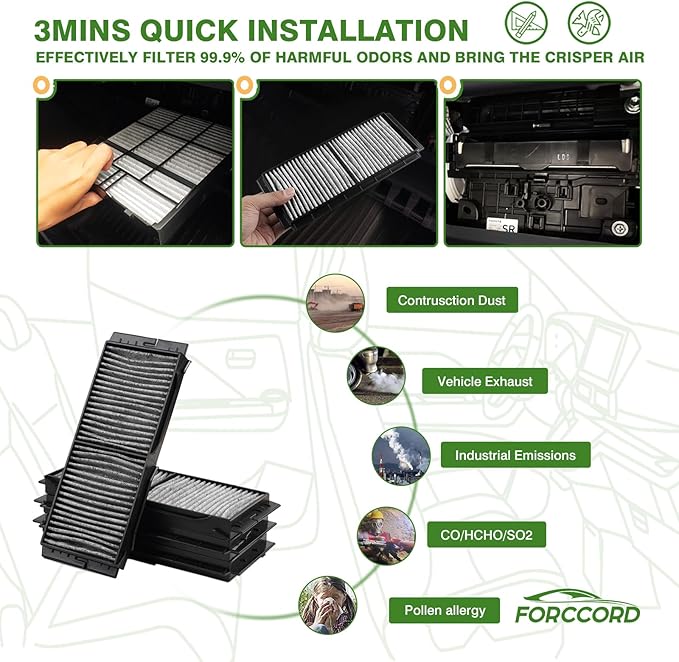 3MINS QUICK INSTALLATION
EFFECTIVELY FILTER 99.9% OF HARMFUL ODORS AND BRING THE CRISPER AIR

SR

Contrusction Dust

Vehicle Exhaust

Industrial Emissions

CO/HCHO/SO2

Pollen allergy

FORCCORD