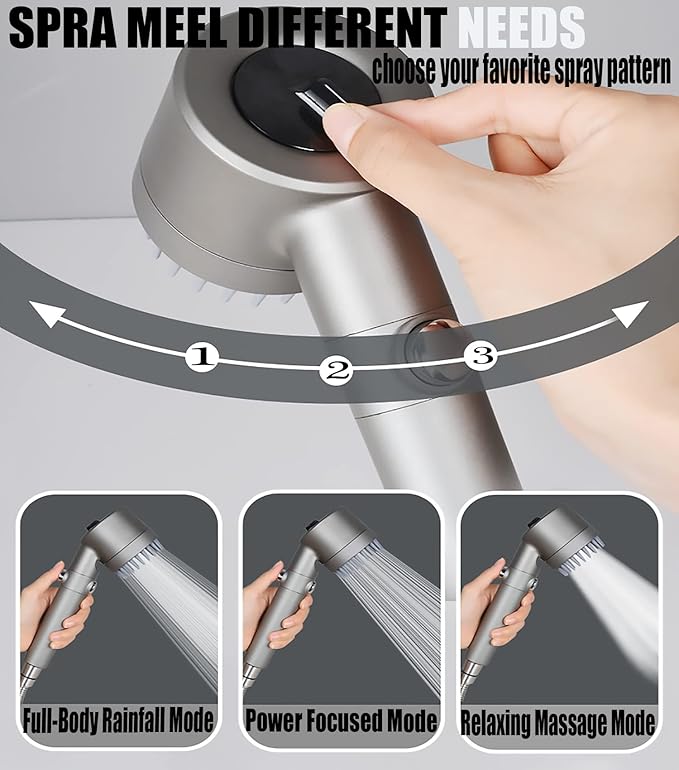 SPRA MEEL DIFFERENT NEEDS
choose your favorite spray pattern

1
2
3

Full-Body Rainfall Mode
Power Focused Mode
Relaxing Massage Mode