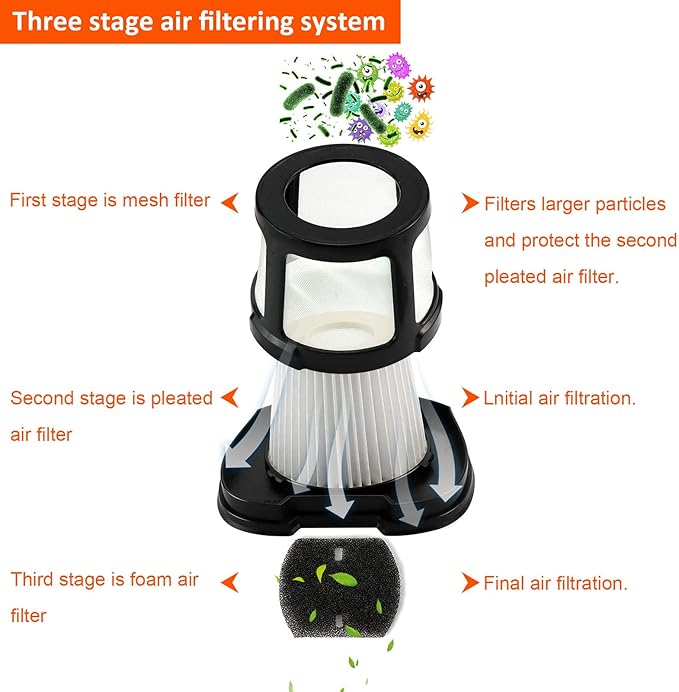 Three stage air filtering system

First stage is mesh filter

Filters larger particles and protect the second pleated air filter.

Second stage is pleated air filter

Lnitial air filtration.

Third stage is foam air filter

Final air filtration.